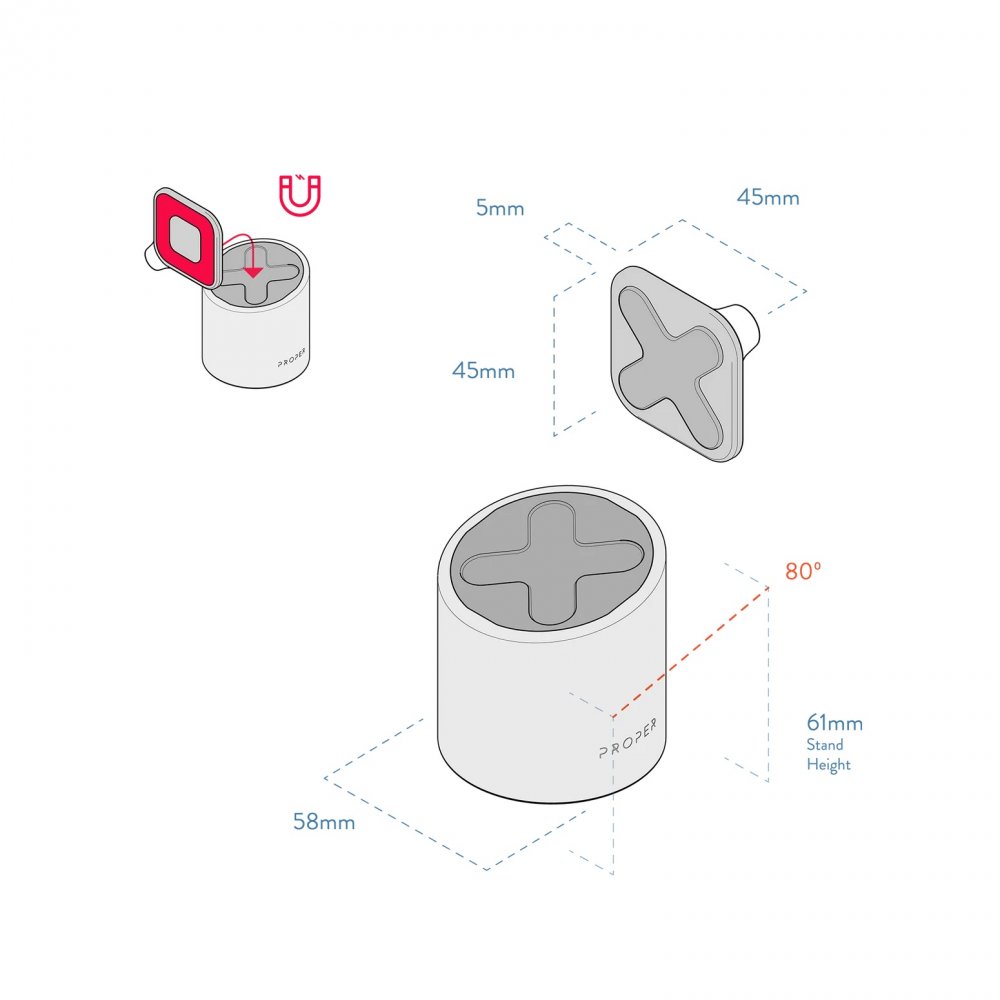 PROPER

5mm

45mm

45mm

80°

61mm
Stand
Height

PROPER

58mm